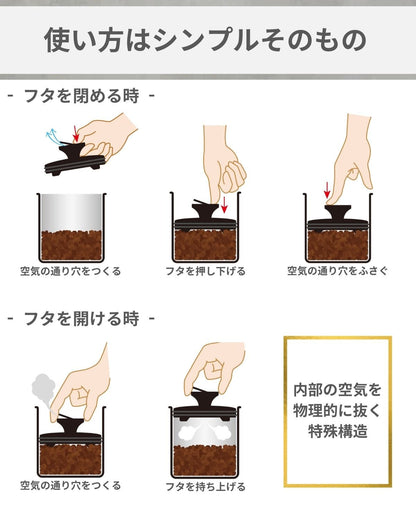 使い方はシンプルそのもの

- フタを閉める時 -

空気の通り穴をつくる

フタを押し下げる

空気の通り穴をふさぐ

- フタを開ける時 -

空気の通り穴をつくる

フタを持ち上げる

内部の空気を物理的に抜く特殊構造