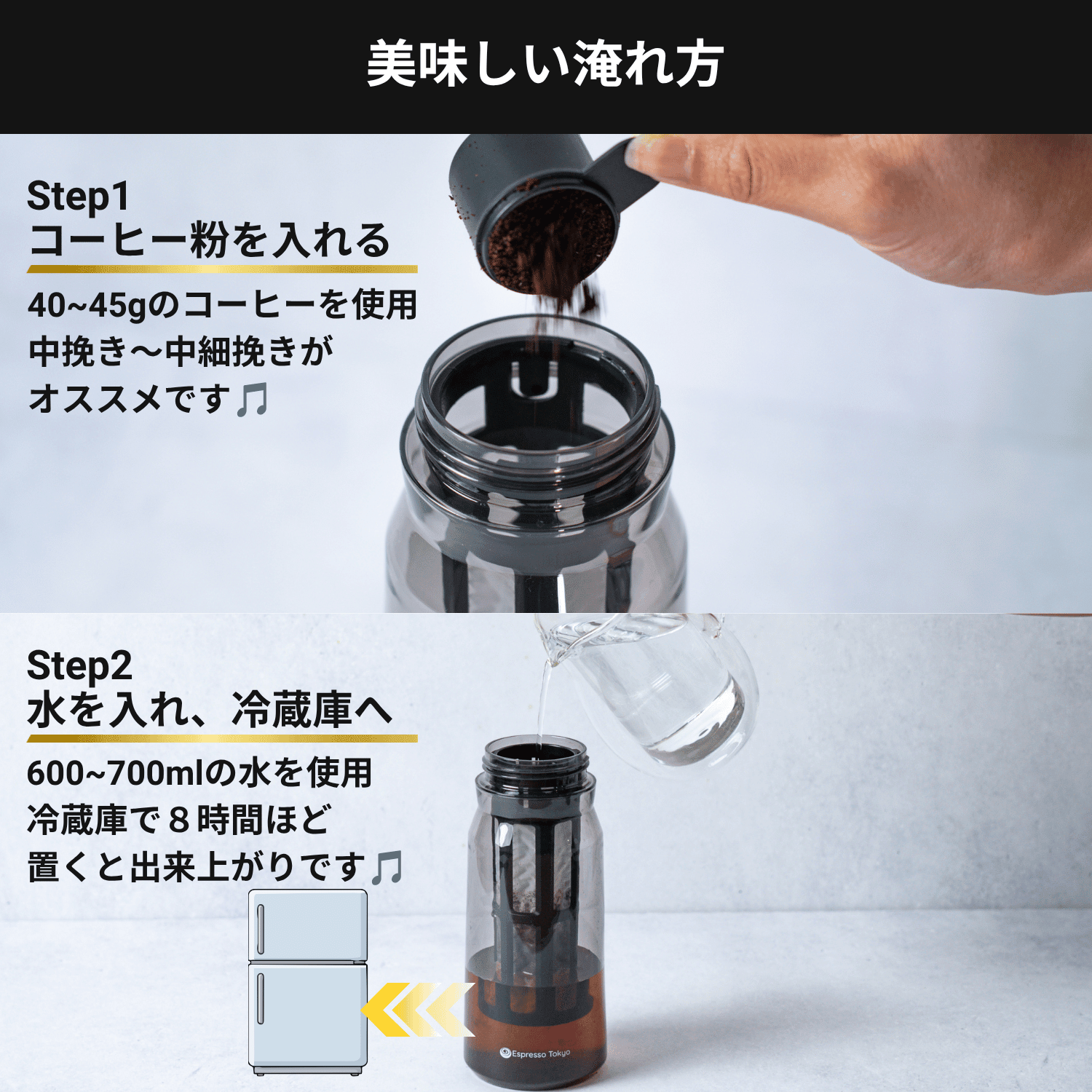 美味しい淹れ方

Step1
コーヒー粉を入れる

40~45gのコーヒーを使用
中挽き～中細挽きが
オススメです♫

Step2
水を入れ、冷蔵庫へ

600~700mlの水を使用
冷蔵庫で８時間ほど
置くと出来上がりです♫

Espresso Tokyo